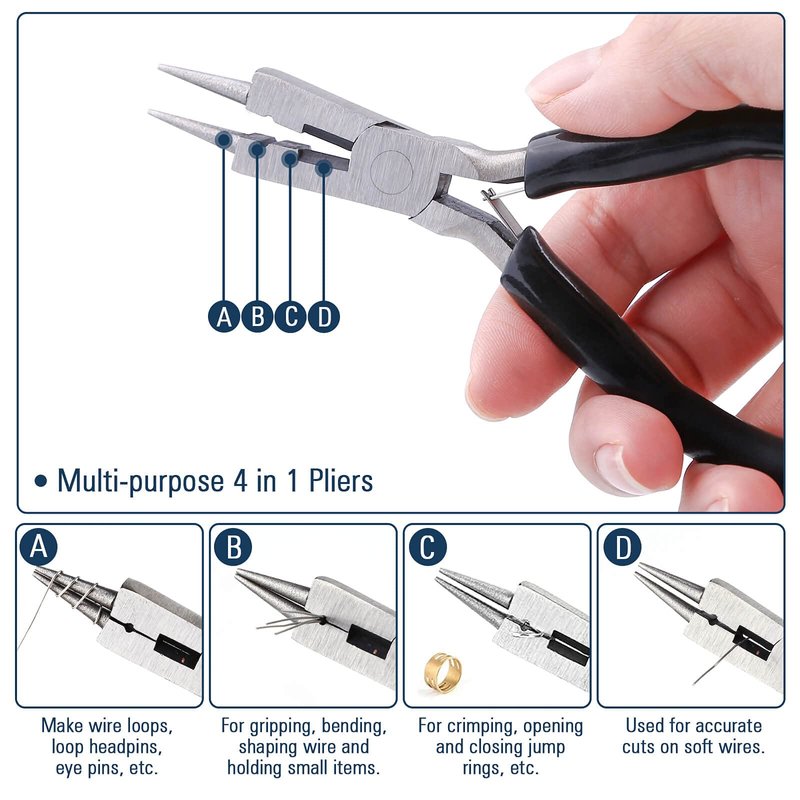 A B C D

• Multi-purpose 4 in 1 Pliers

A

Make wire loops, loop headpins, eye pins, etc.

B

For gripping, bending, shaping wire and holding small items.

C

For crimping, opening and closing jump rings, etc.

D

Used for accurate cuts on soft wires.