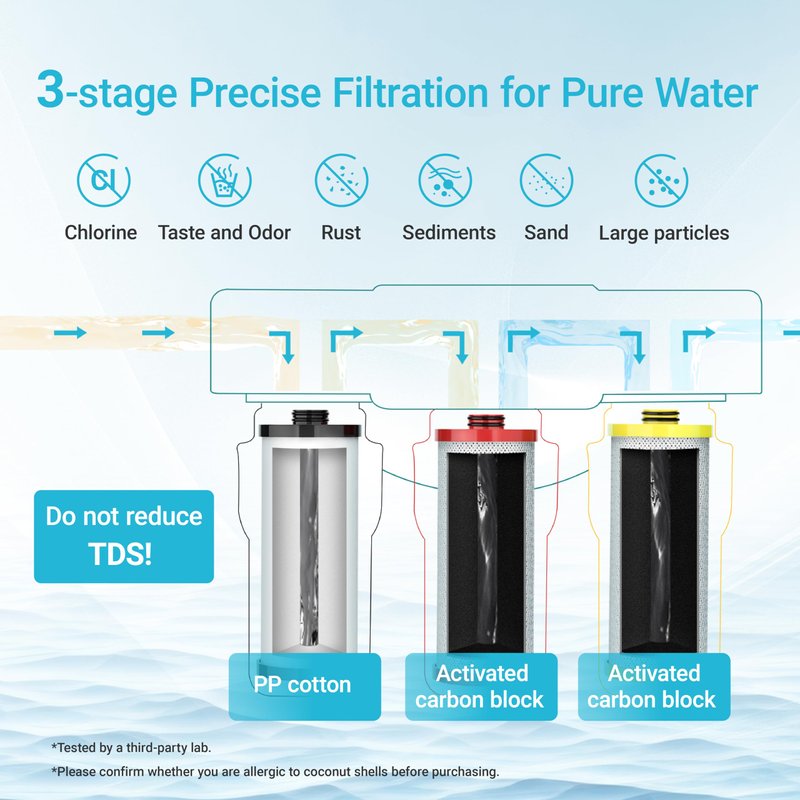 3-stage Precise Filtration for Pure Water

Cl

Chlorine Taste and Odor Rust Sediments Sand Large particles

Do not reduce TDS!

PP cotton

Activated carbon block

Activated carbon block

*Tested by a third-party lab.

*Please confirm whether you are allergic to coconut shells before purchasing.