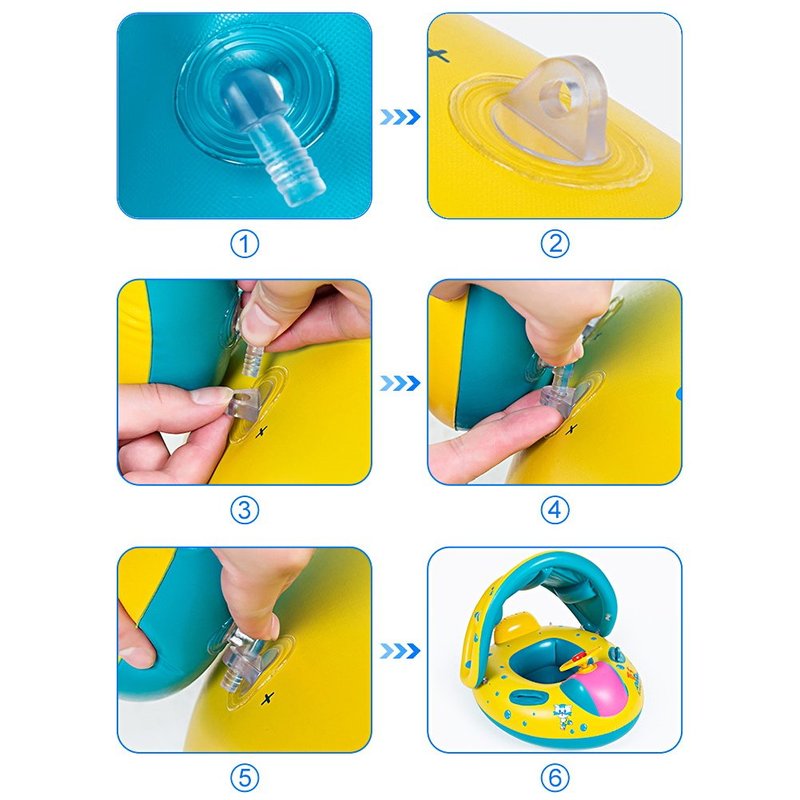 ①

②

③

④

⑤

⑥