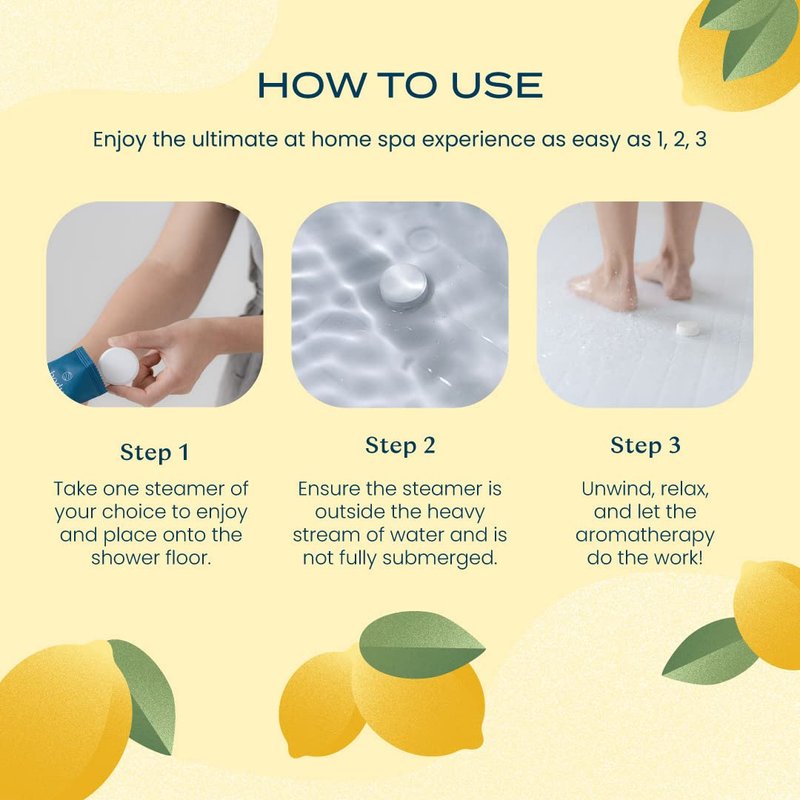 HOW TO USE

Enjoy the ultimate at home spa experience as easy as 1, 2, 3

Step 1

Take one steamer of your choice to enjoy and place onto the shower floor.

Step 2

Ensure the steamer is outside the heavy stream of water and is not fully submerged.

Step 3

Unwind, relax, and let the aromatherapy do the work!