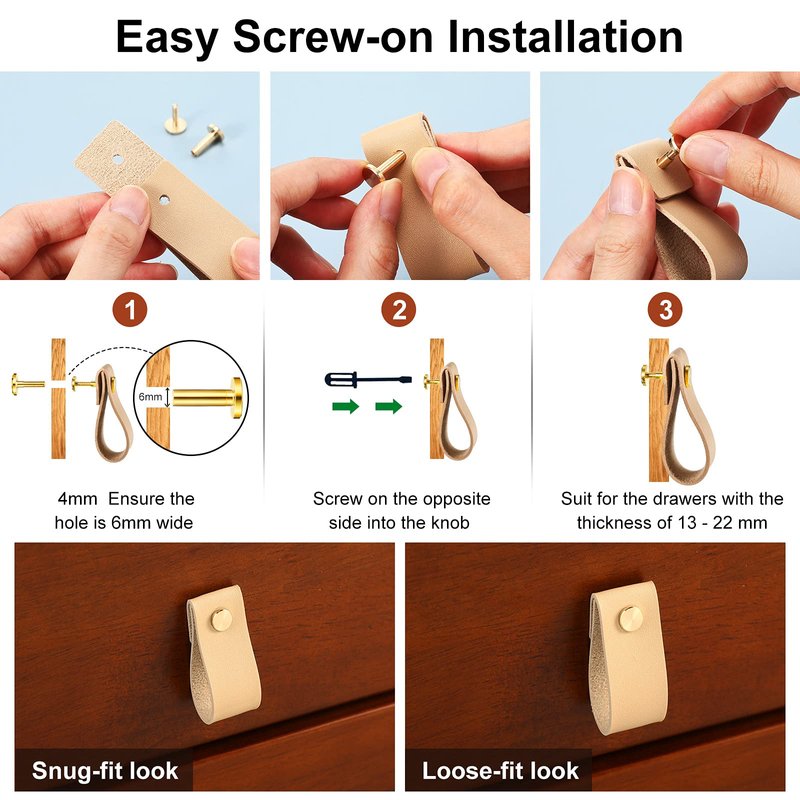 Easy Screw-on Installation

1

6mm

4mm Ensure the hole is 6mm wide

2

Screw on the opposite side into the knob

3

Suit for the drawers with the thickness of 13 - 22 mm

Snug-fit look

Loose-fit look