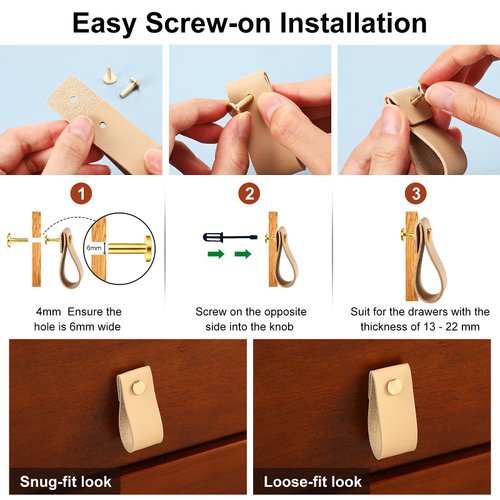 Easy Screw-on Installation

1

6mm

4mm Ensure the hole is 6mm wide

2

Screw on the opposite side into the knob

3

Suit for the drawers with the thickness of 13 - 22 mm

Snug-fit look

Loose-fit look