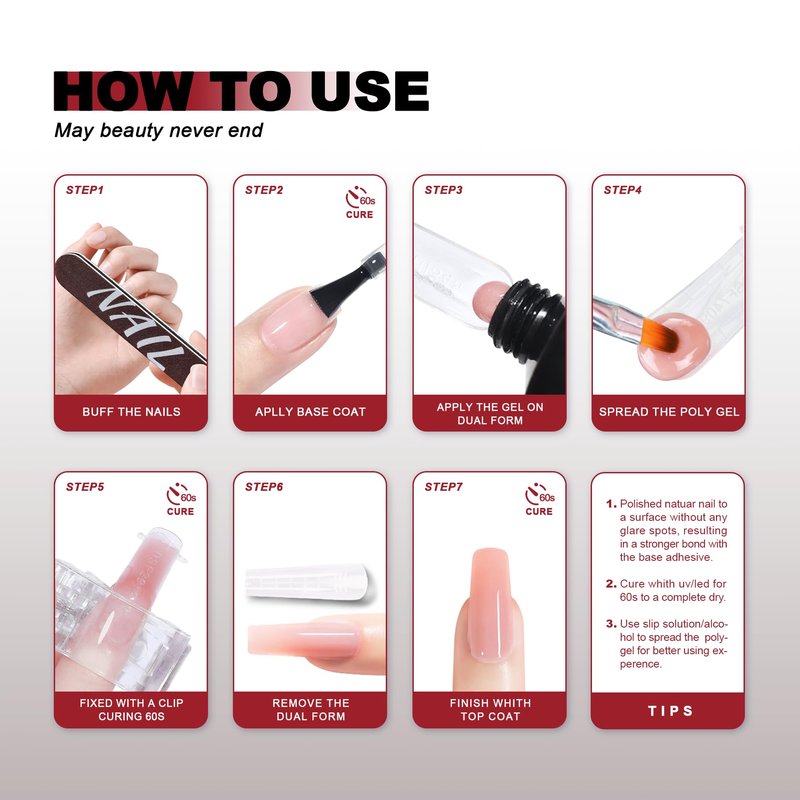 HOW TO USE
May beauty never end

STEP1
NAIL
BUFF THE NAILS

STEP2
60s CURE
APLLY BASE COAT

STEP3
APPLY THE GEL ON DUAL FORM

STEP4
SPREAD THE POLY GEL

STEP5
60s CURE
FIXED WITH A CLIP CURING 60S

STEP6
REMOVE THE DUAL FORM

STEP7
60s CURE
FINISH WHITH TOP COAT

1. Polished natuar nail to a surface without any glare spots, resulting in a stronger bond with the base adhesive.

2. Cure whith uv/led for 60s to a complete dry.

3. Use slip solution/alcohol to spread the polygel for better using experence.

TIPS