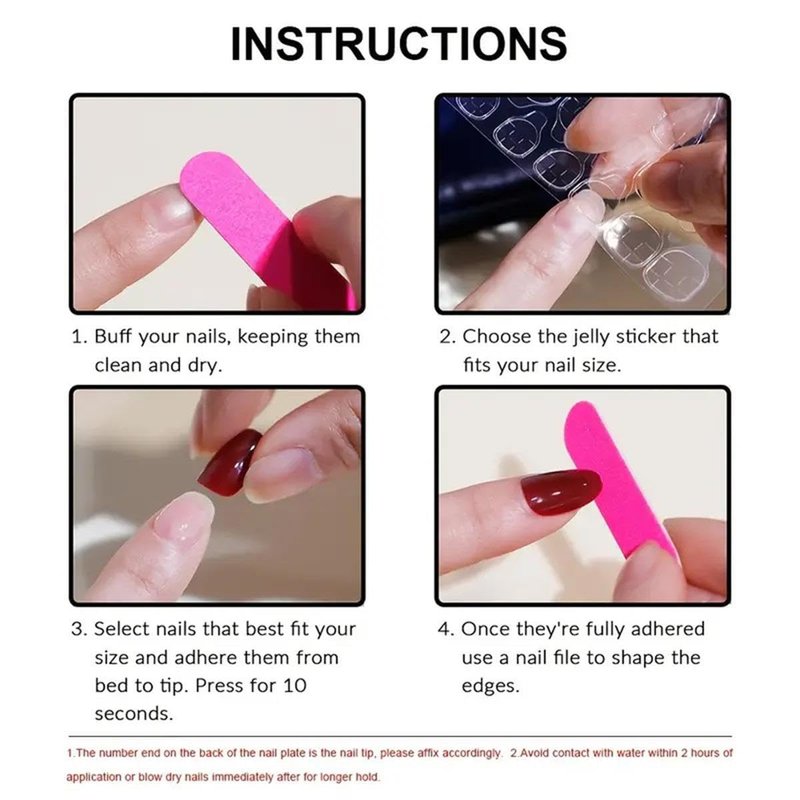 INSTRUCTIONS

1. Buff your nails, keeping them clean and dry.

2. Choose the jelly sticker that fits your nail size.

3. Select nails that best fit your size and adhere them from bed to tip. Press for 10 seconds.

4. Once they're fully adhered use a nail file to shape the edges.

1.The number end on the back of the nail plate is the nail tip, please affix accordingly. 2.Avoid contact with water within 2 hours of application or blow dry nails immediately after for longer hold.