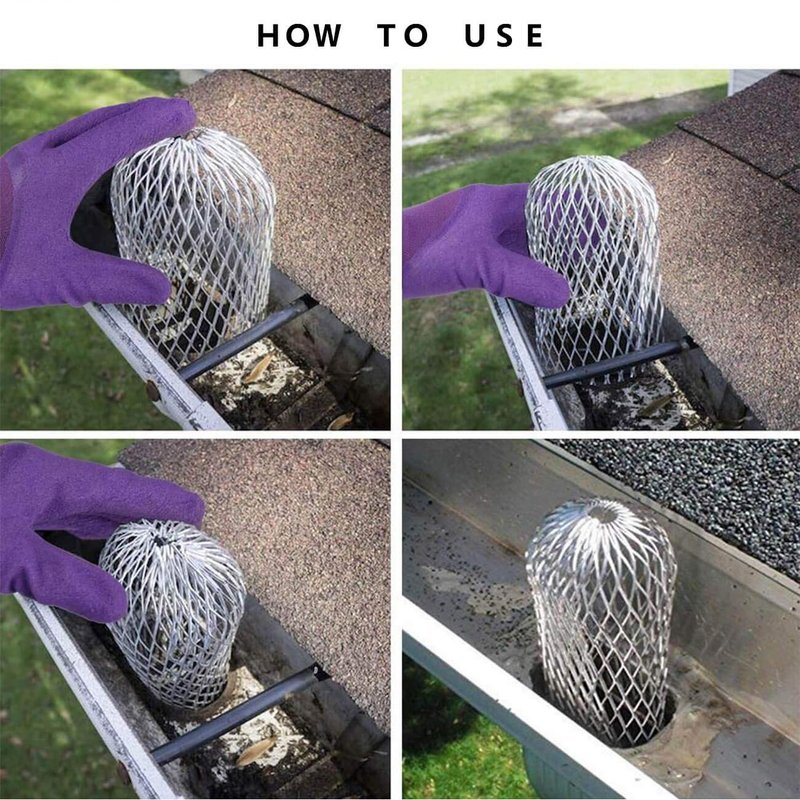 HOW TO USE