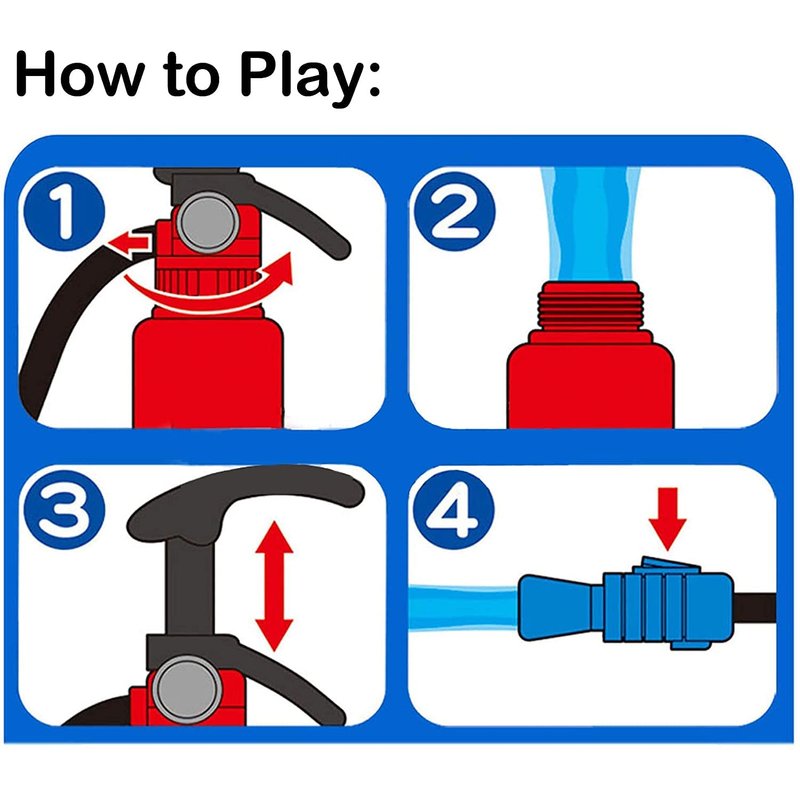 How to Play:

1

2

3

4