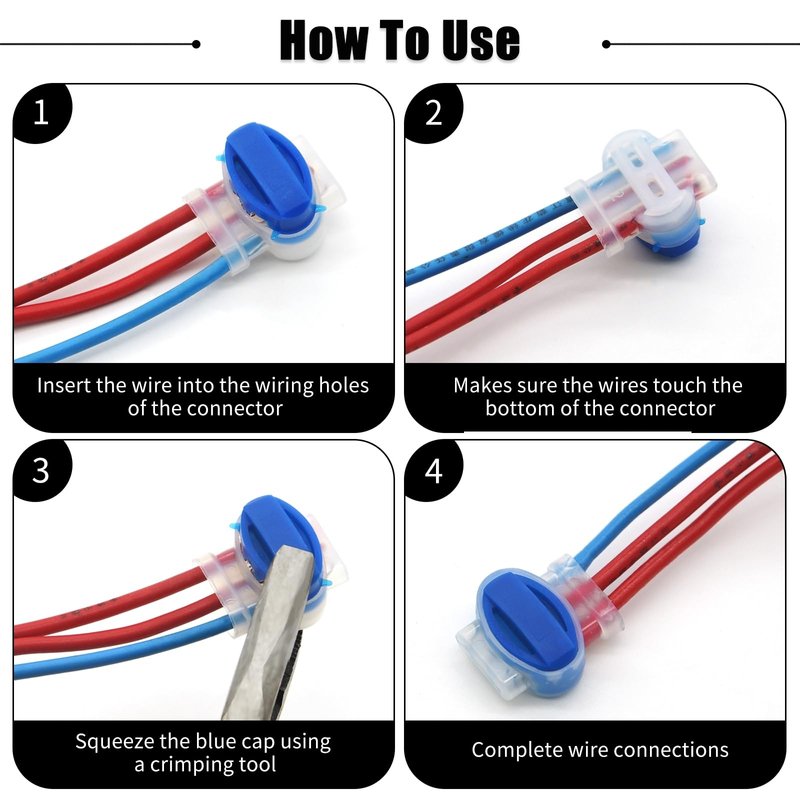 How To Use

1

Insert the wire into the wiring holes of the connector

2

Makes sure the wires touch the bottom of the connector

3

Squeeze the blue cap using a crimping tool

4

Complete wire connections