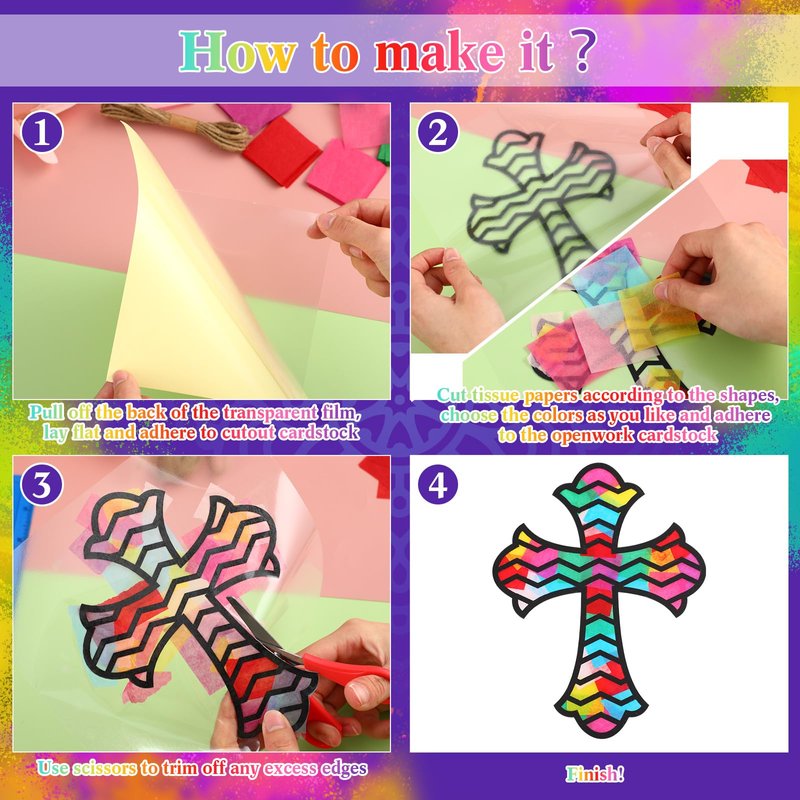 How to make it ?

1

Pull off the back of the transparent film, lay flat and adhere to cutout cardstock

2

Cut tissue papers according to the shapes, choose the colors as you like and adhere to the openwork cardstock

3

Use scissors to trim off any excess edges

4

Finish!