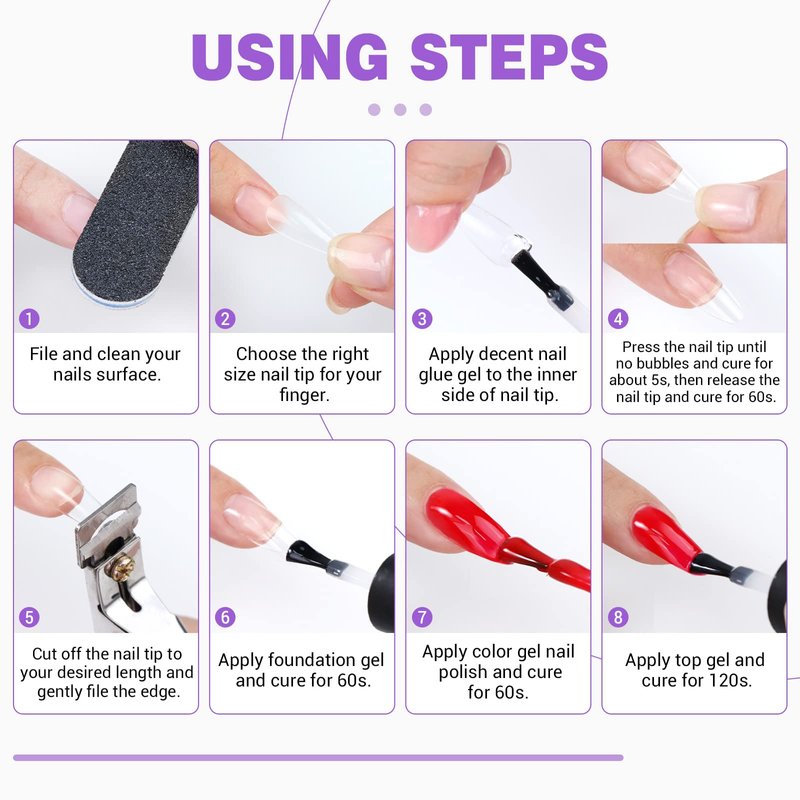 USING STEPS

1
File and clean your nails surface.

2
Choose the right size nail tip for your finger.

3
Apply decent nail glue gel to the inner side of nail tip.

4
Press the nail tip until no bubbles and cure for about 5s, then release the nail tip and cure for 60s.

5
Cut off the nail tip to your desired length and gently file the edge.

6
Apply foundation gel and cure for 60s.

7
Apply color gel nail polish and cure for 60s.

8
Apply top gel and cure for 120s.