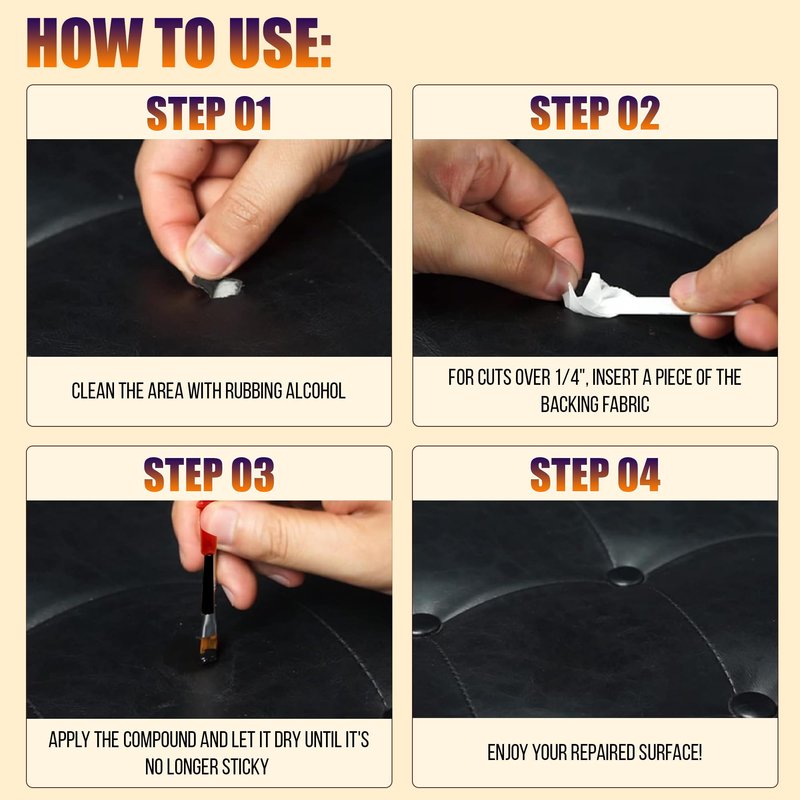 HOW TO USE:

STEP 01

CLEAN THE AREA WITH RUBBING ALCOHOL

STEP 02

FOR CUTS OVER 1/4", INSERT A PIECE OF THE BACKING FABRIC

STEP 03

APPLY THE COMPOUND AND LET IT DRY UNTIL IT'S NO LONGER STICKY

STEP 04

ENJOY YOUR REPAIRED SURFACE!