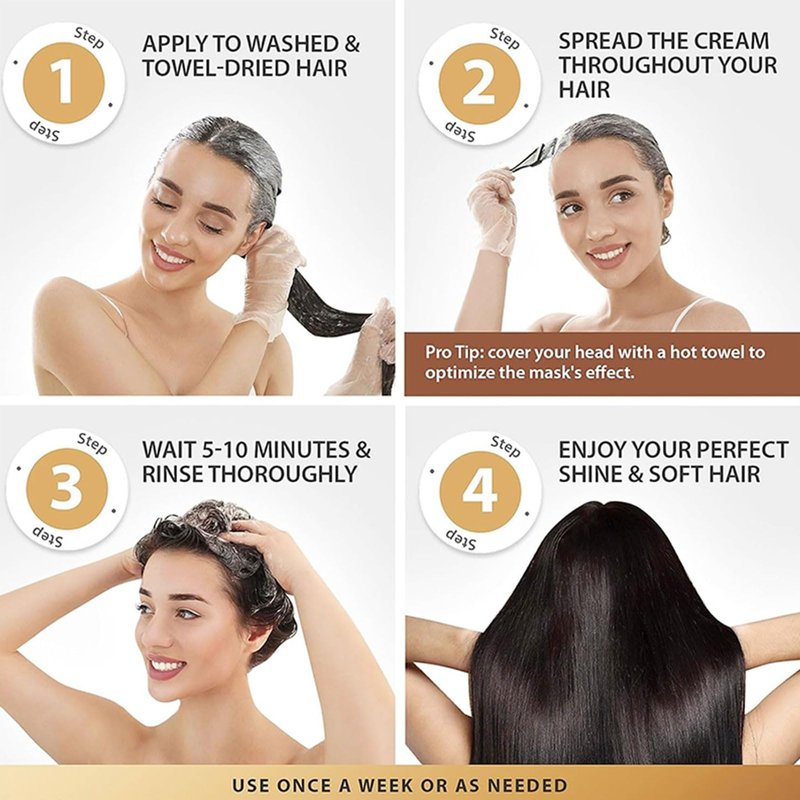 Step 1 Step
APPLY TO WASHED & TOWEL-DRIED HAIR

Step 2 Step
SPREAD THE CREAM THROUGHOUT YOUR HAIR

Pro Tip: cover your head with a hot towel to optimize the mask's effect.

Step 3 Step
WAIT 5-10 MINUTES & RINSE THOROUGHLY

Step 4 Step
ENJOY YOUR PERFECT SHINE & SOFT HAIR

USE ONCE A WEEK OR AS NEEDED