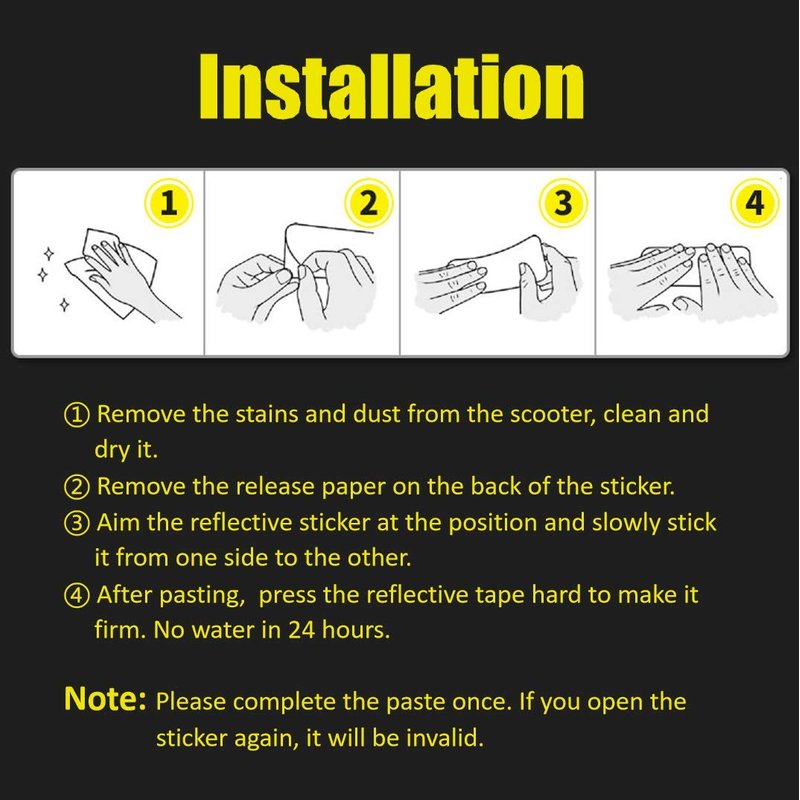 Installation

1

2

3

4

① Remove the stains and dust from the scooter, clean and dry it.
② Remove the release paper on the back of the sticker.
③ Aim the reflective sticker at the position and slowly stick it from one side to the other.
④ After pasting,  press the reflective tape hard to make it firm. No water in 24 hours.

Note: Please complete the paste once. If you open the sticker again, it will be invalid.