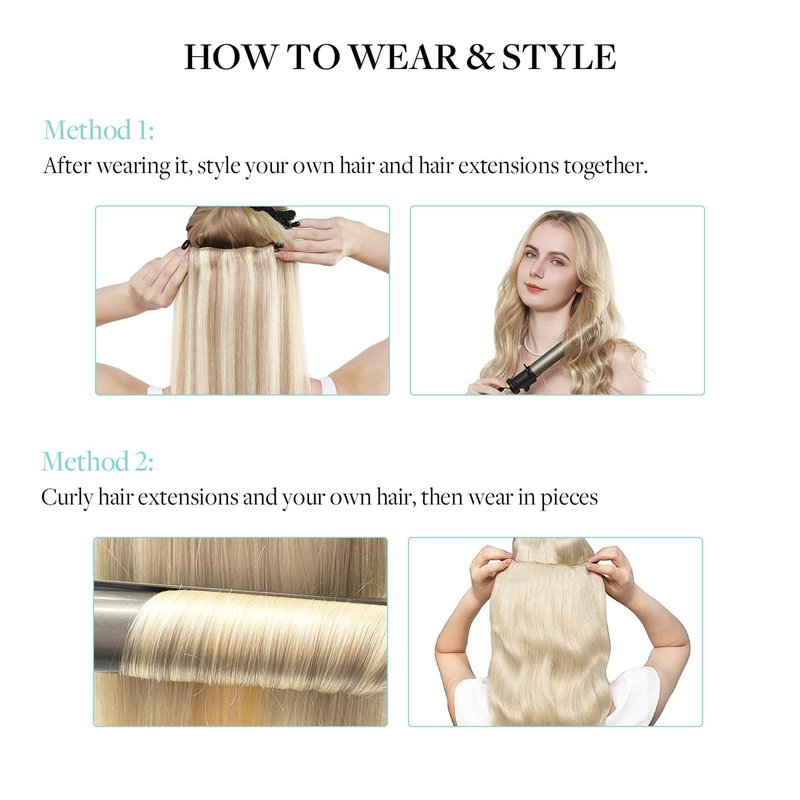 HOW TO WEAR & STYLE

Method 1:
After wearing it, style your own hair and hair extensions together.

Method 2:
Curly hair extensions and your own hair, then wear in pieces