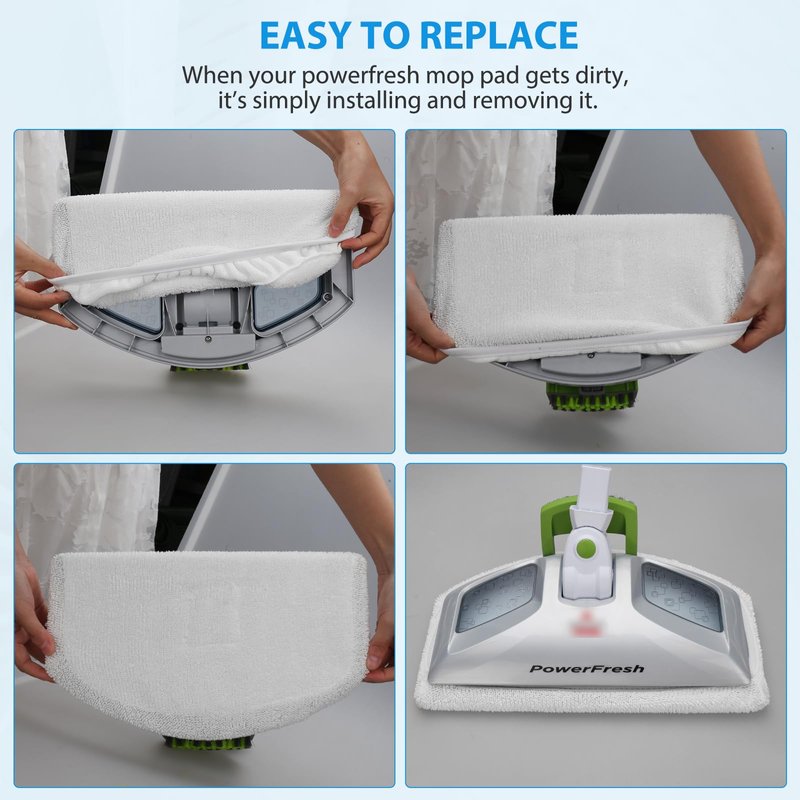 EASY TO REPLACE

When your powerfresh mop pad gets dirty, it's simply installing and removing it.

PowerFresh