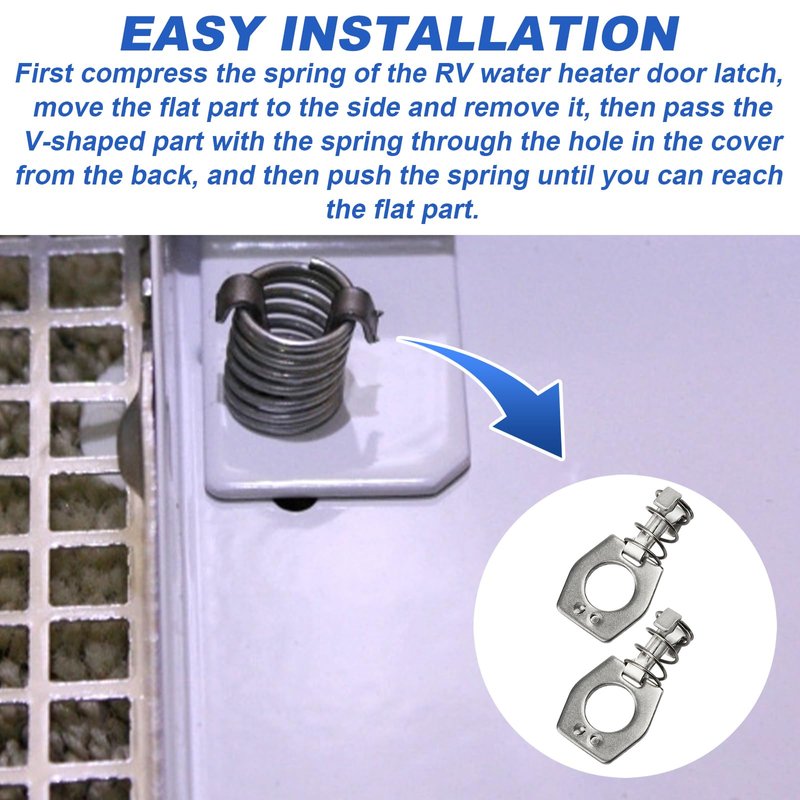 EASY INSTALLATION

First compress the spring of the RV water heater door latch, move the flat part to the side and remove it, then pass the V-shaped part with the spring through the hole in the cover from the back, and then push the spring until you can reach the flat part.