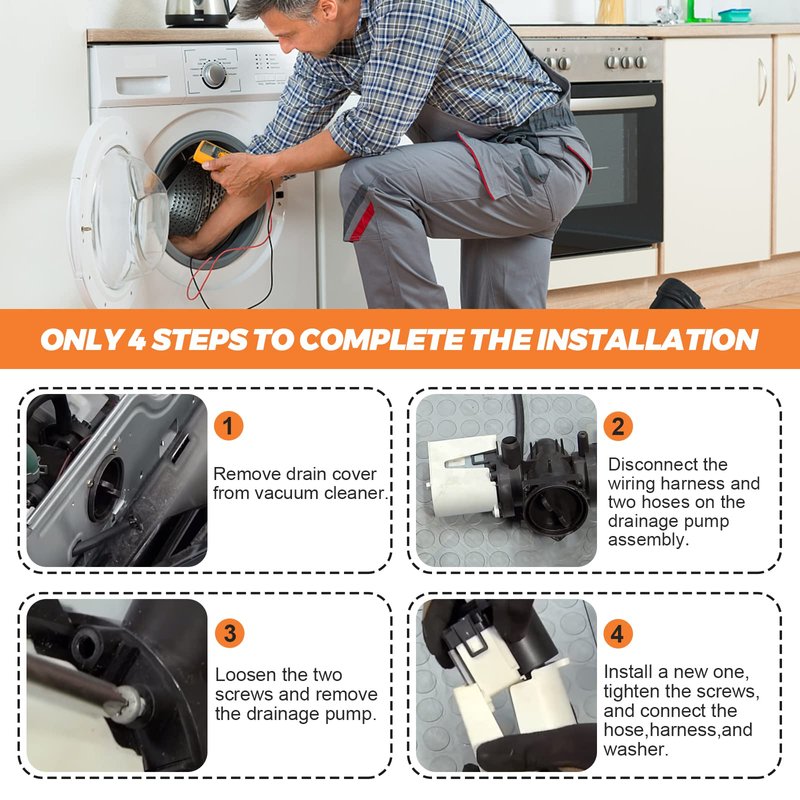 ONLY 4 STEPS TO COMPLETE THE INSTALLATION

1

Remove drain cover from vacuum cleaner.

2

Disconnect the wiring harness and two hoses on the drainage pump assembly.

3

Loosen the two screws and remove the drainage pump.

4

Install a new one, tighten the screws, and connect the hose,harness,and washer.