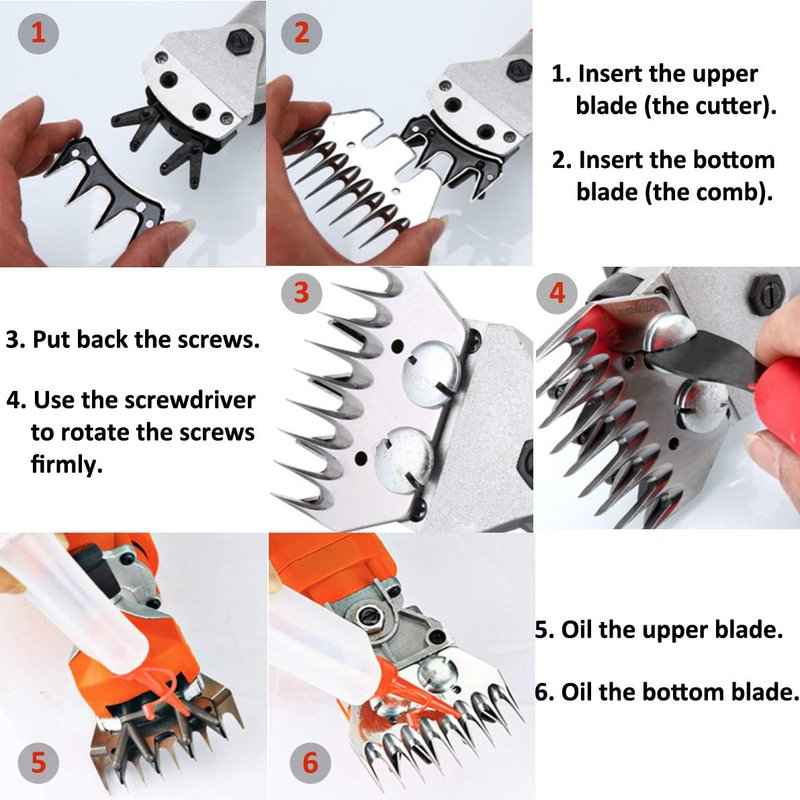 1

2

1. Insert the upper blade (the cutter).

2. Insert the bottom blade (the comb).

3. Put back the screws.

4. Use the screwdriver to rotate the screws firmly.

3

4

5

6

5. Oil the upper blade.

6. Oil the bottom blade.