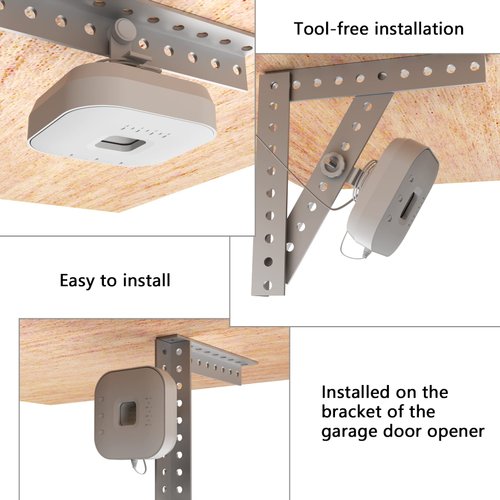 Tool-free installation

Easy to install

Installed on the bracket of the garage door opener