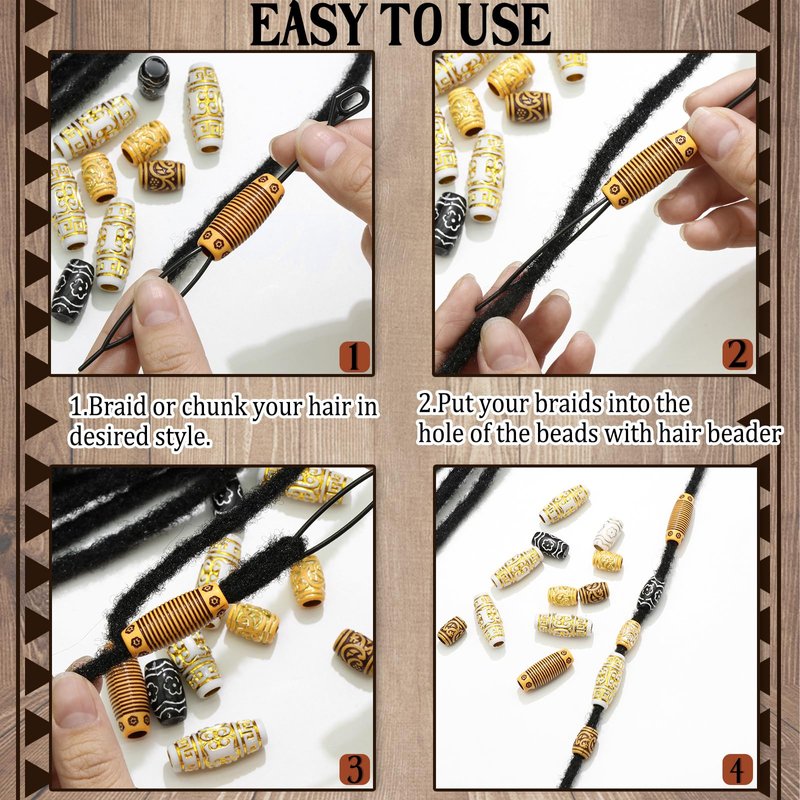 EASY TO USE

1

2

1.Braid or chunk your hair in desired style.

2.Put your braids into the hole of the beads with hair beader

3

4