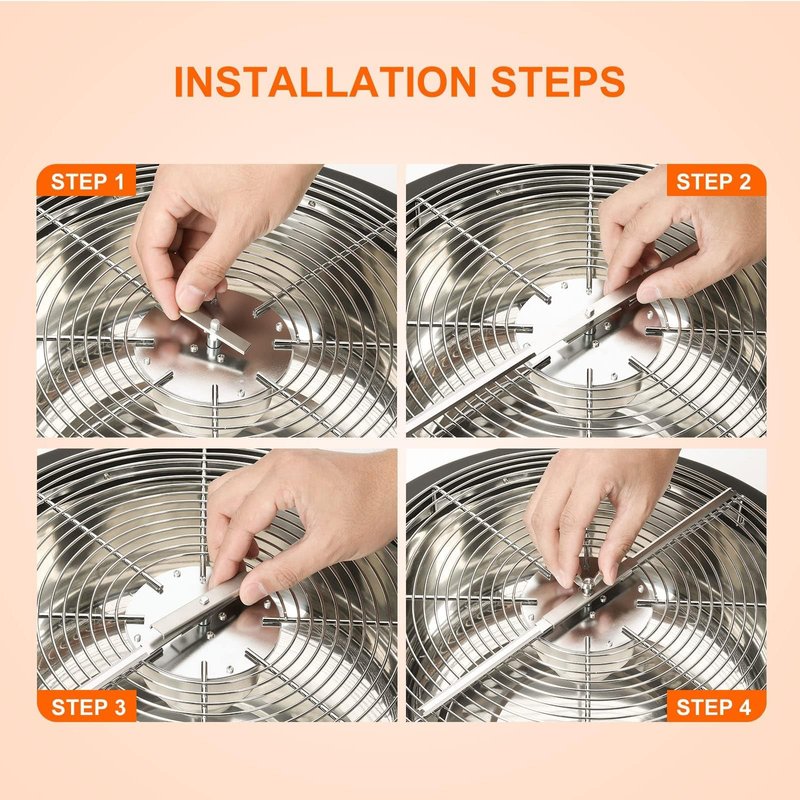 INSTALLATION STEPS

STEP 1

STEP 2

STEP 3

STEP 4