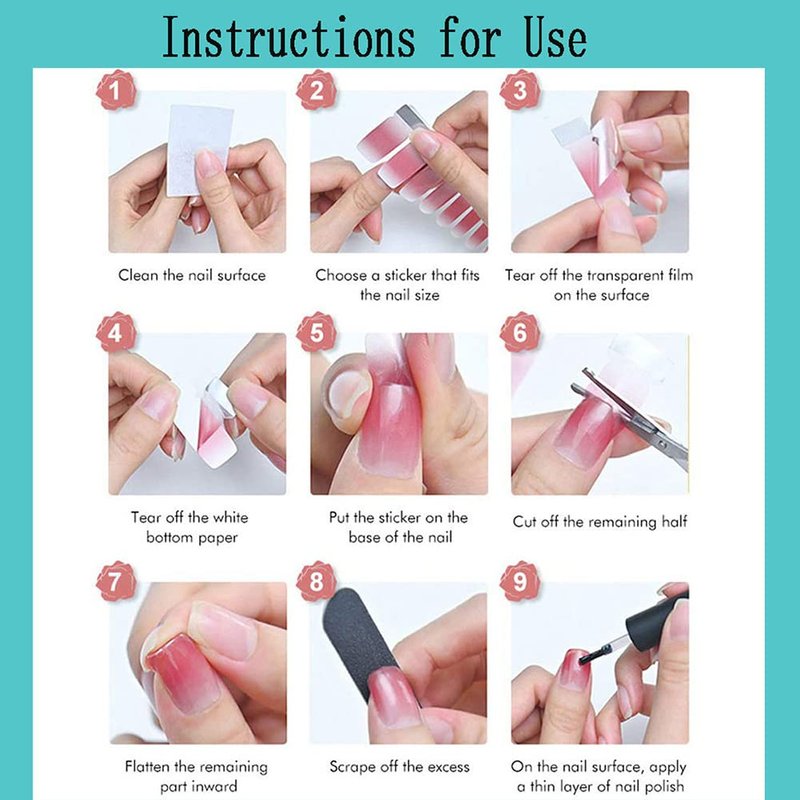 Instructions for Use

1

Clean the nail surface

2

Choose a sticker that fits the nail size

3

Tear off the transparent film on the surface

4

Tear off the white bottom paper

5

Put the sticker on the base of the nail

6

Cut off the remaining half

7

Flatten the remaining part inward

8

Scrape off the excess

9

On the nail surface, apply a thin layer of nail polish