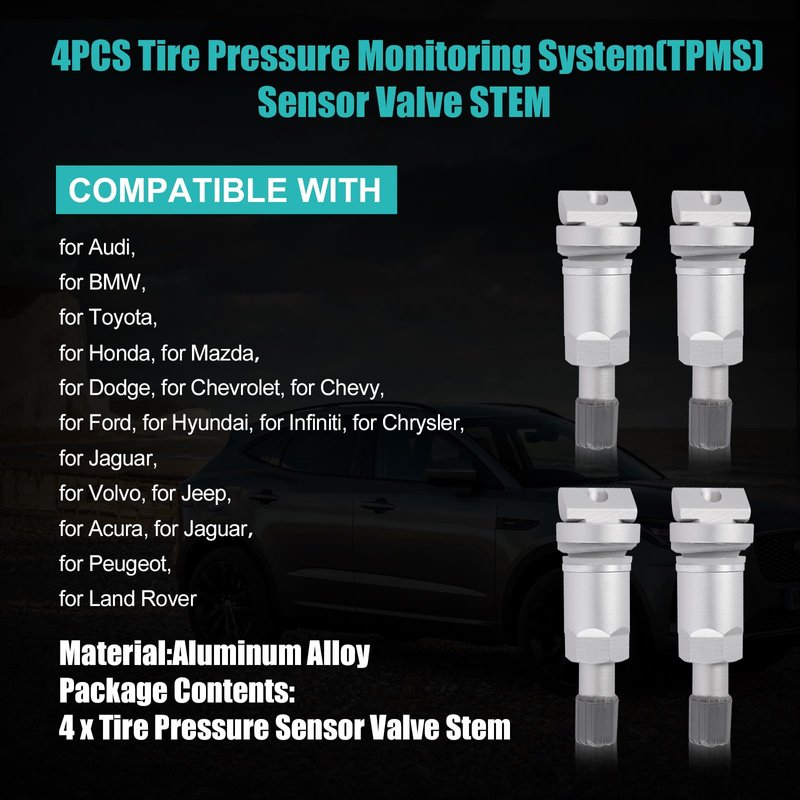 4PCS Tire Pressure Monitoring System(TPMS) Sensor Valve STEM

COMPATIBLE WITH

for Audi,
for BMW,
for Toyota,
for Honda, for Mazda,
for Dodge, for Chevrolet, for Chevy,
for Ford, for Hyundai, for Infiniti, for Chrysler,
for Jaguar,
for Volvo, for Jeep,
for Acura, for Jaguar,
for Peugeot,
for Land Rover

Material:Aluminum Alloy
Package Contents:
4 x Tire Pressure Sensor Valve Stem