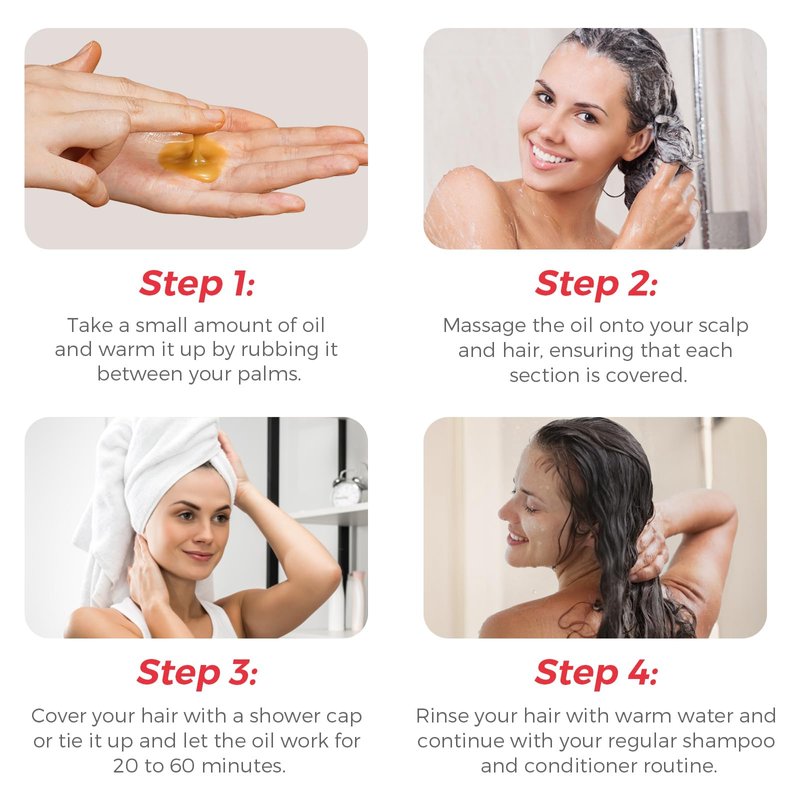 Step 1:

Take a small amount of oil and warm it up by rubbing it between your palms.

Step 2:

Massage the oil onto your scalp and hair, ensuring that each section is covered.

Step 3:

Cover your hair with a shower cap or tie it up and let the oil work for 20 to 60 minutes.

Step 4:

Rinse your hair with warm water and continue with your regular shampoo and conditioner routine.