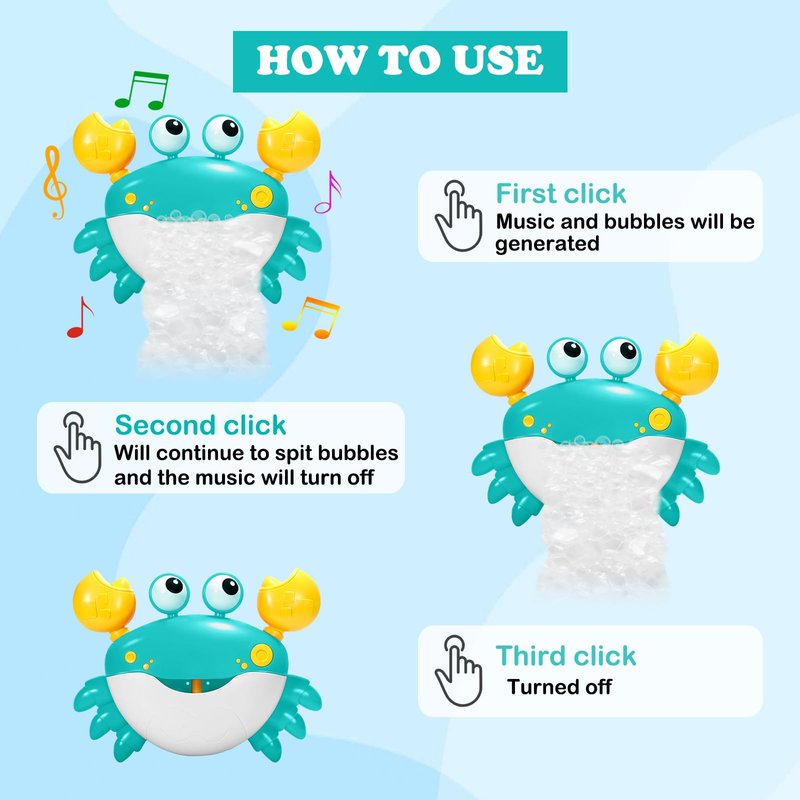 HOW TO USE

First click
Music and bubbles will be generated

Second click
Will continue to spit bubbles and the music will turn off

Third click
Turned off