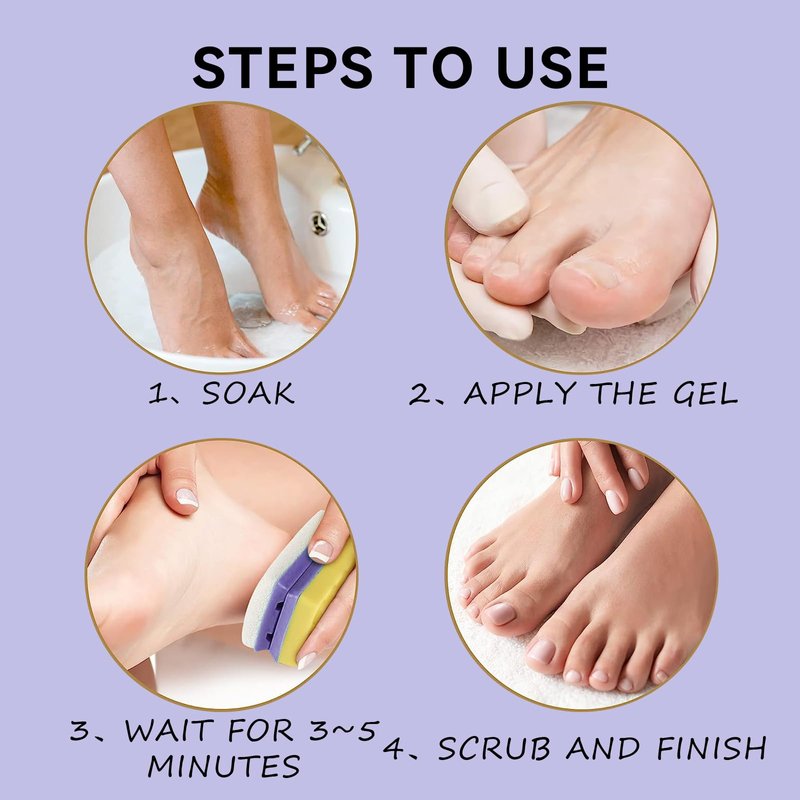 STEPS TO USE

1、SOAK

2、APPLY THE GEL

3、WAIT FOR 3~5 MINUTES

4、SCRUB AND FINISH