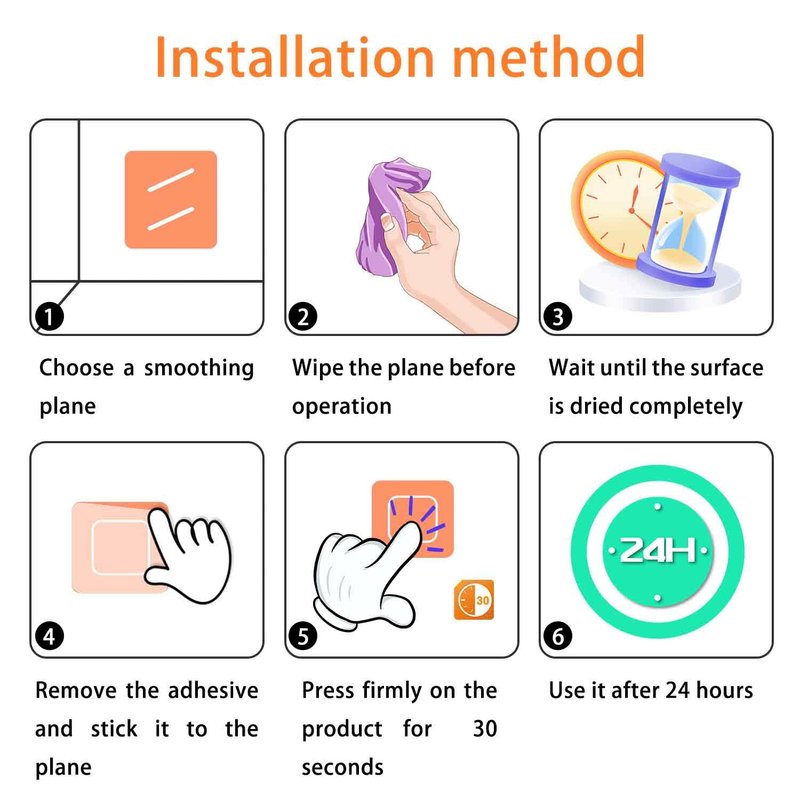 Installation method

1
Choose a smoothing plane

2
Wipe the plane before operation

3
Wait until the surface is dried completely

4
Remove the adhesive and stick it to the plane

30
5
Press firmly on the product for 30 seconds

24H
6
Use it after 24 hours