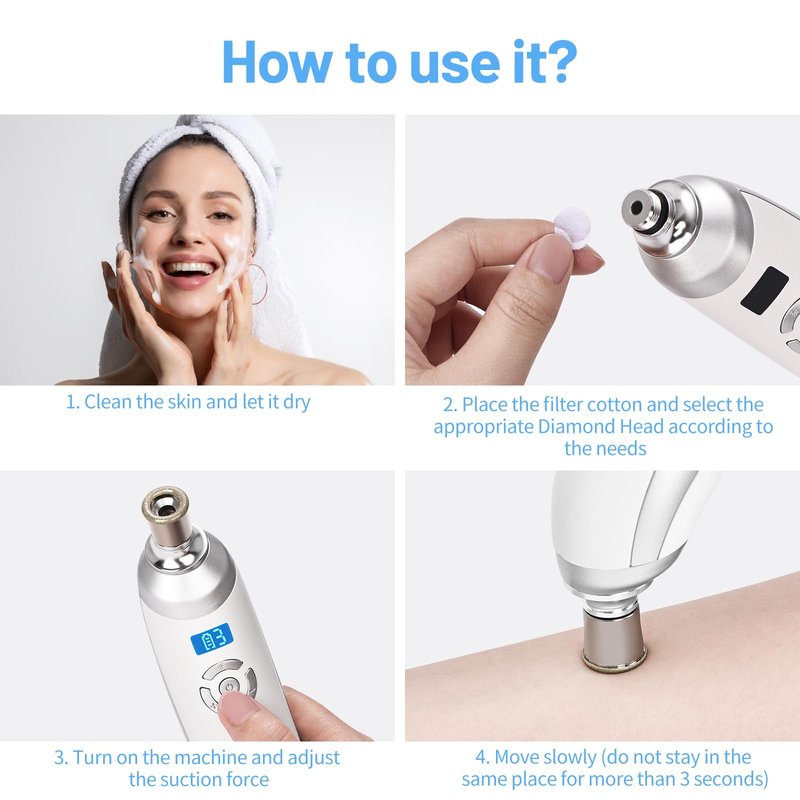 How to use it?

1. Clean the skin and let it dry

2. Place the filter cotton and select the appropriate Diamond Head according to the needs

3

3. Turn on the machine and adjust the suction force

4. Move slowly (do not stay in the same place for more than 3 seconds)