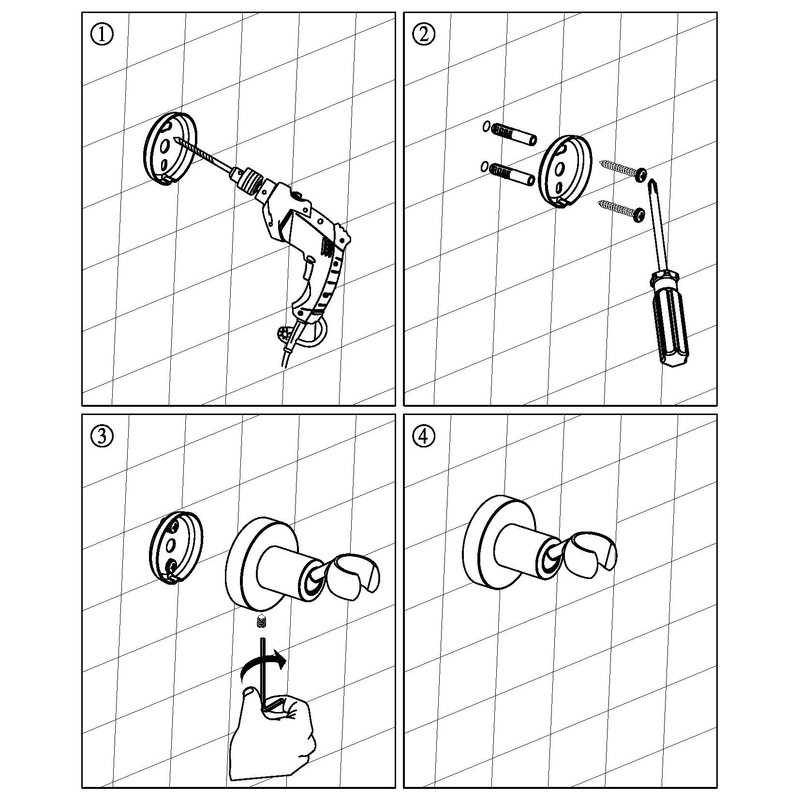 ①

②

③

④