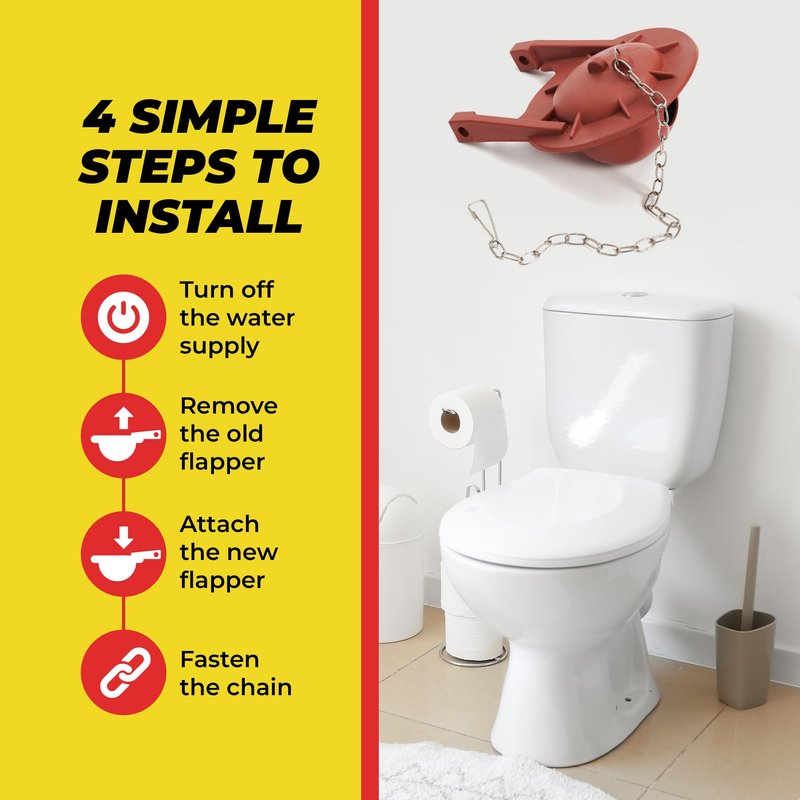 4 SIMPLE STEPS TO INSTALL

Turn off the water supply

Remove the old flapper

Attach the new flapper

Fasten the chain