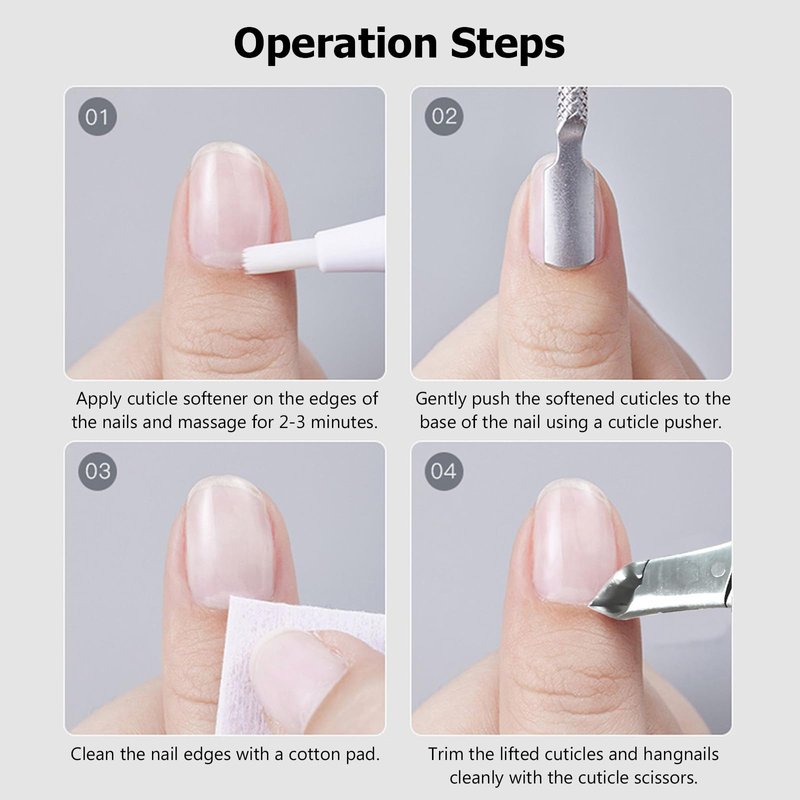 Operation Steps

01

Apply cuticle softener on the edges of the nails and massage for 2-3 minutes.

02

Gently push the softened cuticles to the base of the nail using a cuticle pusher.

03

Clean the nail edges with a cotton pad.

04

Trim the lifted cuticles and hangnails cleanly with the cuticle scissors.