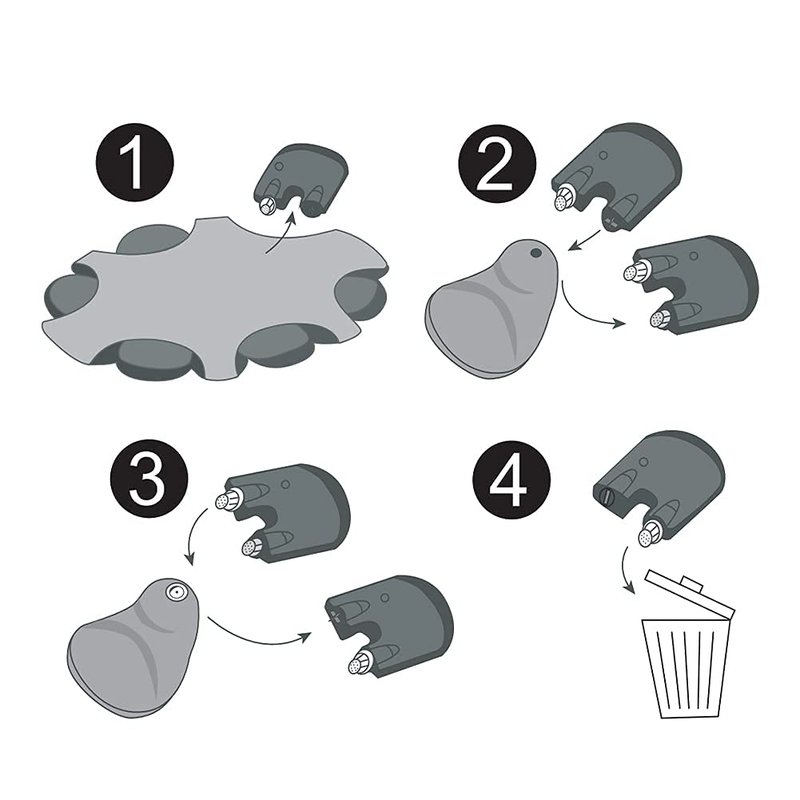 1

2

3

4