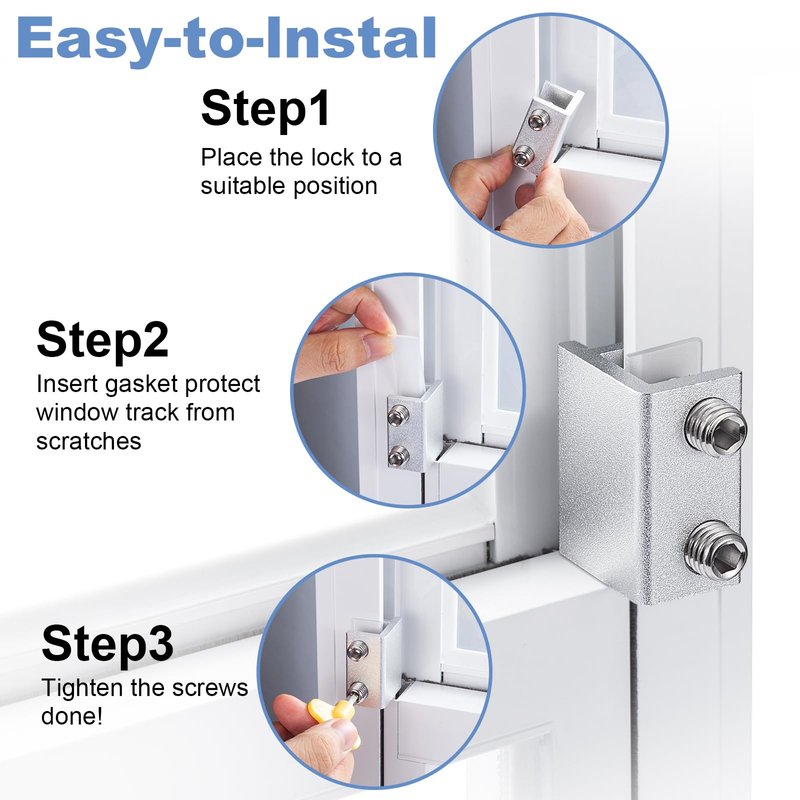 Easy-to-Instal

Step1
Place the lock to a suitable position

Step2
Insert gasket protect window track from scratches

Step3
Tighten the screws done!