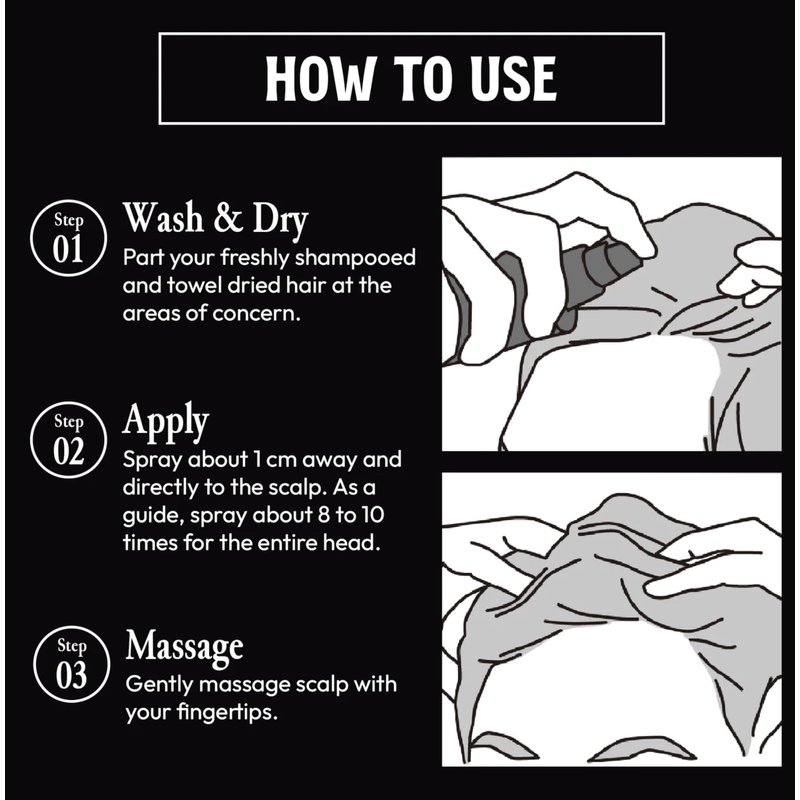 HOW TO USE

Step 01

Wash & Dry

Part your freshly shampooed and towel dried hair at the areas of concern.

Step 02

Apply

Spray about 1 cm away and directly to the scalp. As a guide, spray about 8 to 10 times for the entire head.

Step 03

Massage

Gently massage scalp with your fingertips.