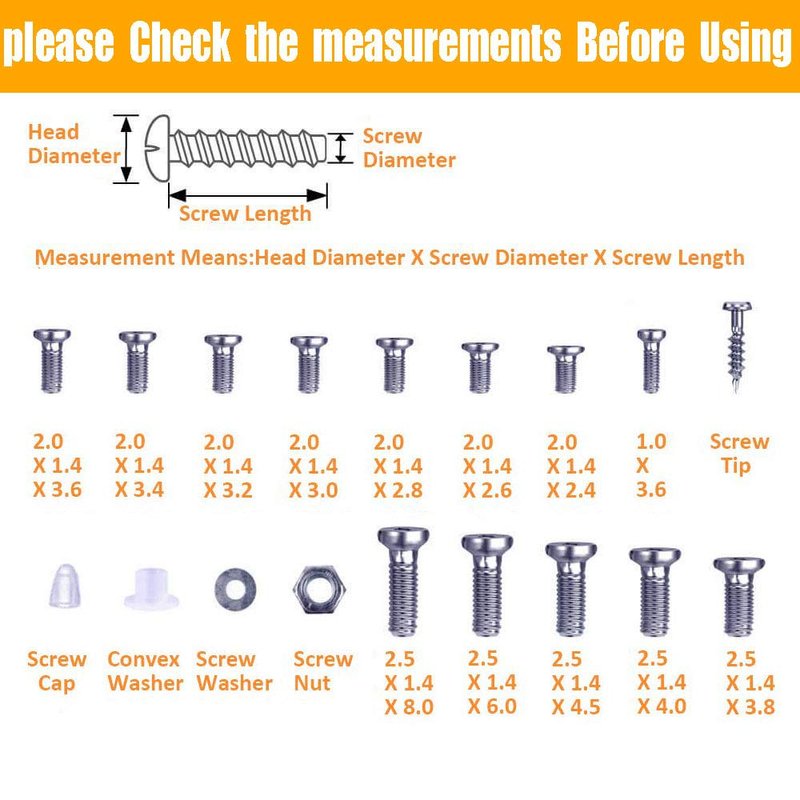 please Check the measurements Before Using

Head Diameter

Screw Diameter

Screw Length

Measurement Means:Head Diameter X Screw Diameter X Screw Length

2.0 X 1.4 X 3.6

2.0 X 1.4 X 3.4

2.0 X 1.4 X 3.2

2.0 X 1.4 X 3.0

2.0 X 1.4 X 2.8

2.0 X 1.4 X 2.6

2.0 X 1.4 X 2.4

1.0 X 3.6

Screw Tip

Screw Cap

Convex Washer

Screw Washer

Screw Nut

2.5 X 1.4 X 8.0

2.5 X 1.4 X 6.0

2.5 X 1.4 X 4.5

2.5 X 1.4 X 4.0

2.5 X 1.4 X 3.8