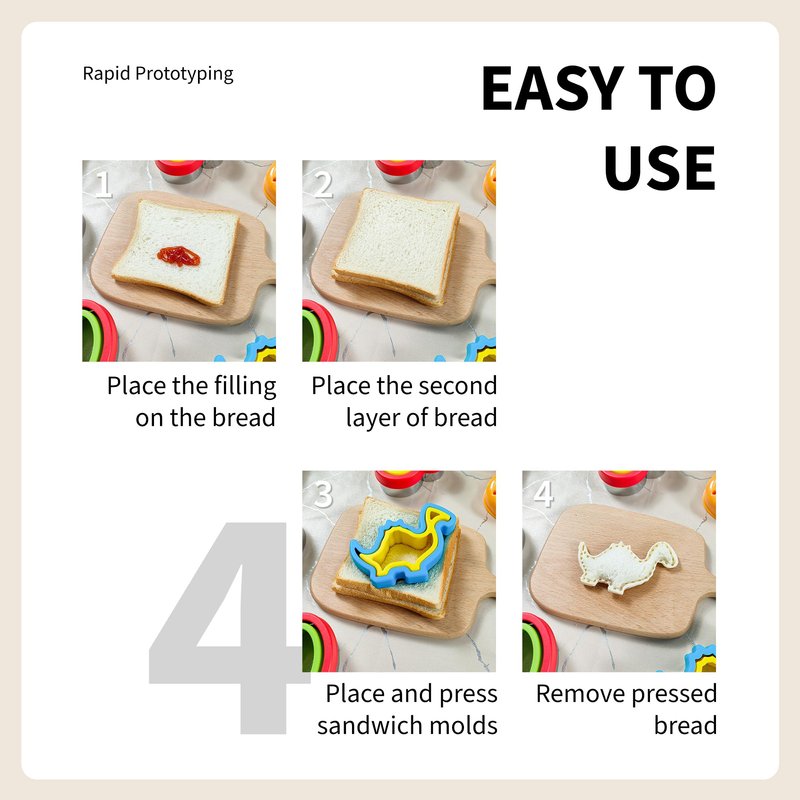 Rapid Prototyping

EASY TO USE

1

Place the filling on the bread

2

Place the second layer of bread

4

3

Place and press sandwich molds

4

Remove pressed bread