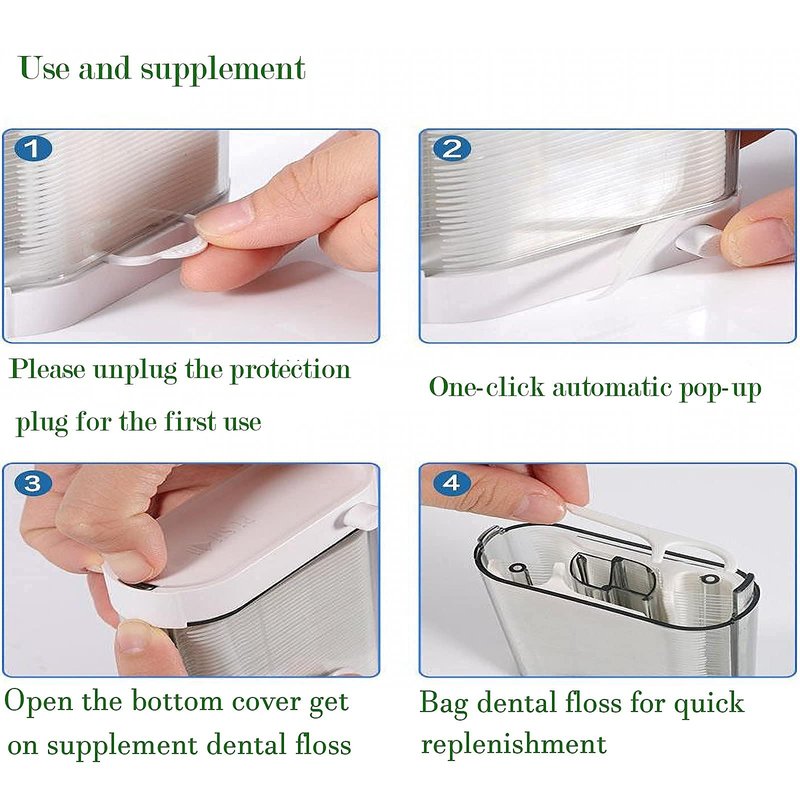 Use and supplement

1

Please unplug the protection plug for the first use

2

One-click automatic pop-up

3

Open the bottom cover get on supplement dental floss

4

Bag dental floss for quick replenishment