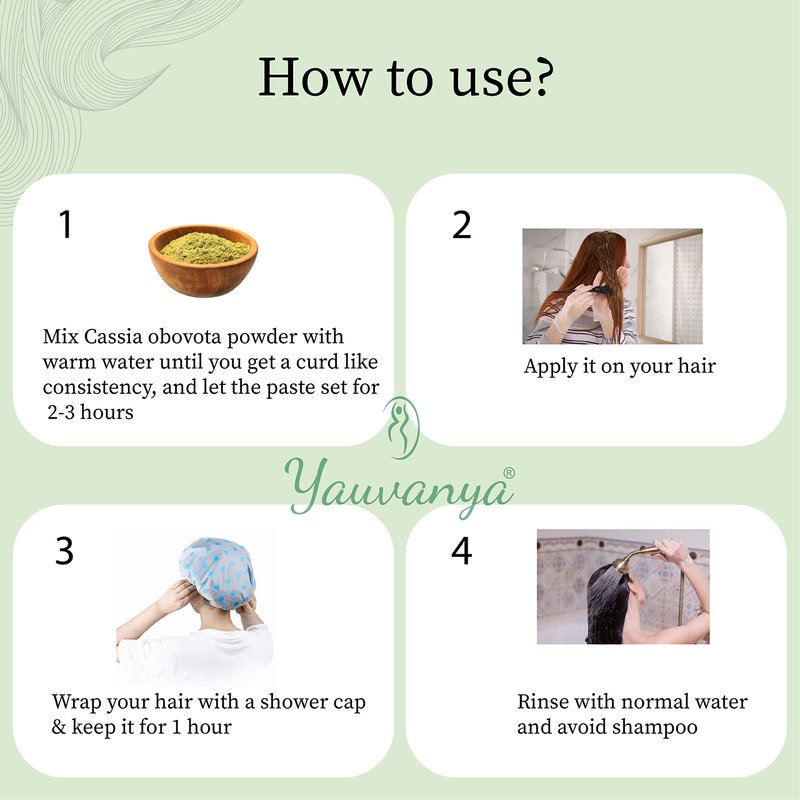 How to use?

1

Mix Cassia obovota powder with warm water until you get a curd like consistency, and let the paste set for 2-3 hours

2

Apply it on your hair

Yauvanya®

3

Wrap your hair with a shower cap & keep it for 1 hour

4

Rinse with normal water and avoid shampoo