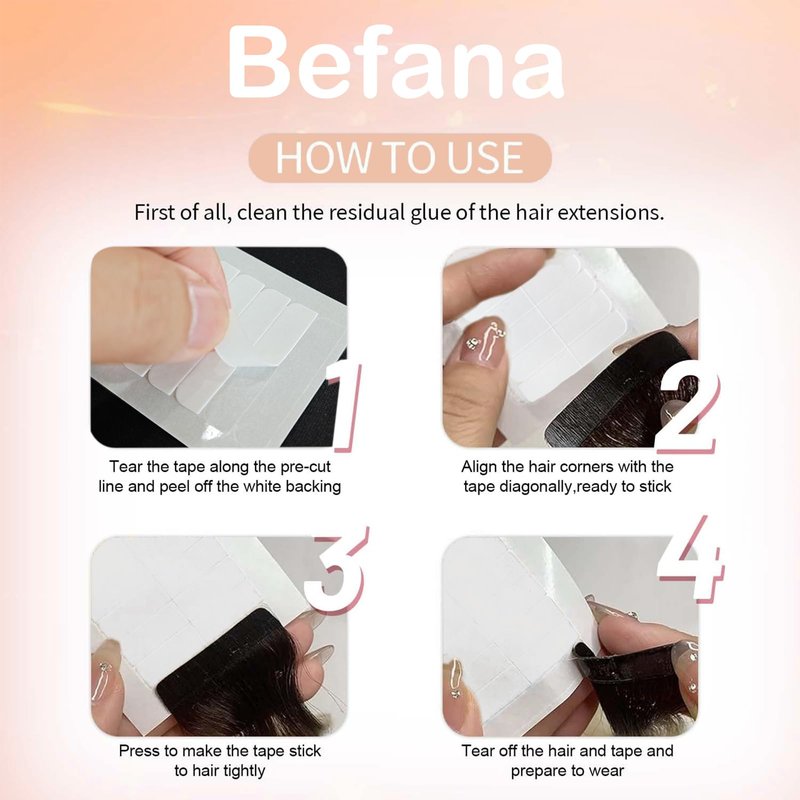 Befana

HOW TO USE

First of all, clean the residual glue of the hair extensions.

1

Tear the tape along the pre-cut line and peel off the white backing

2

Align the hair corners with the tape diagonally,ready to stick

3

Press to make the tape stick to hair tightly

4

Tear off the hair and tape and prepare to wear