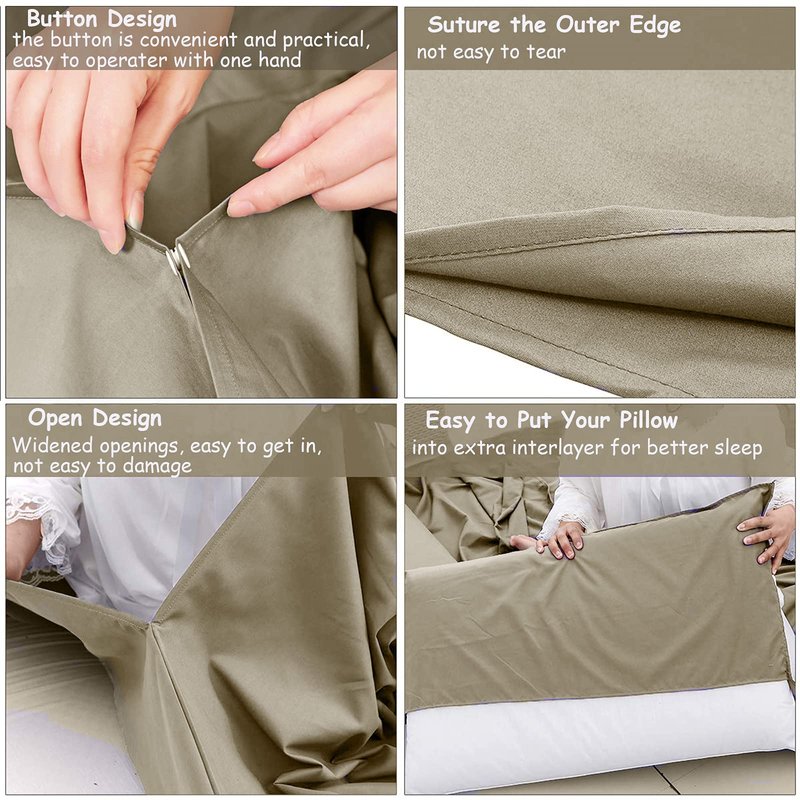 Button Design
the button is convenient and practical, easy to operater with one hand

Suture the Outer Edge
not easy to tear

Open Design
Widened openings, easy to get in, not easy to damage

Easy to Put Your Pillow
into extra interlayer for better sleep