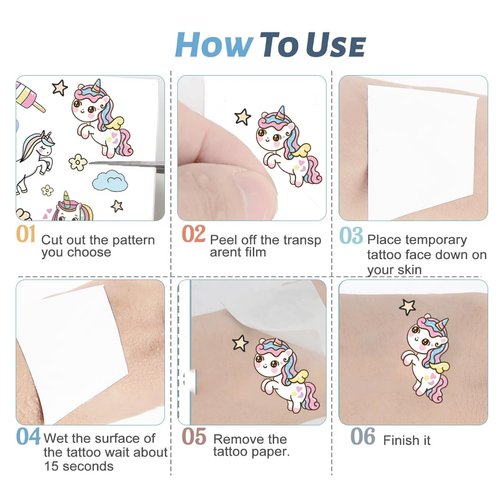 HOW TO USE

01 Cut out the pattern you choose

02 Peel off the transp arent film

03 Place temporary tattoo face down on your skin

04 Wet the surface of the tattoo wait about 15 seconds

05 Remove the tattoo paper.

06 Finish it