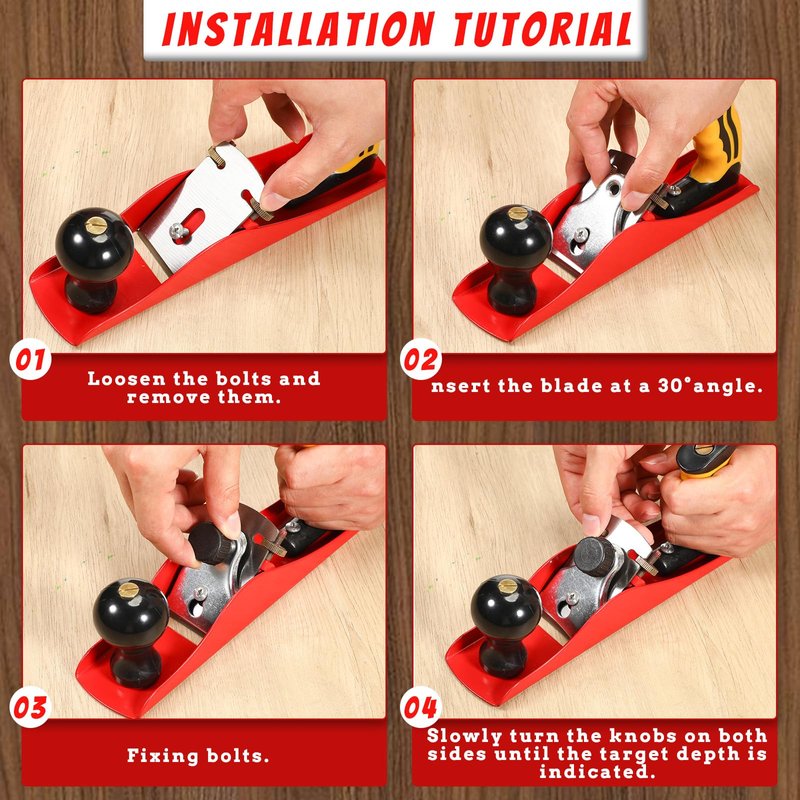 INSTALLATION TUTORIAL

01
Loosen the bolts and remove them.

02
nsert the blade at a 30°angle.

03
Fixing bolts.

04
Slowly turn the knobs on both sides until the target depth is indicated.