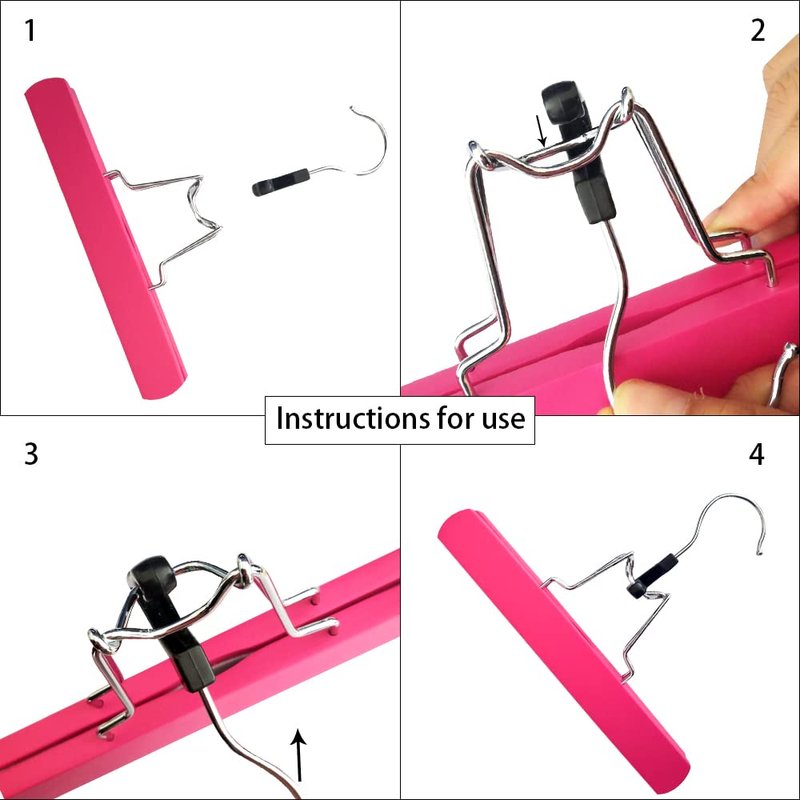 1

2

Instructions for use

3

4