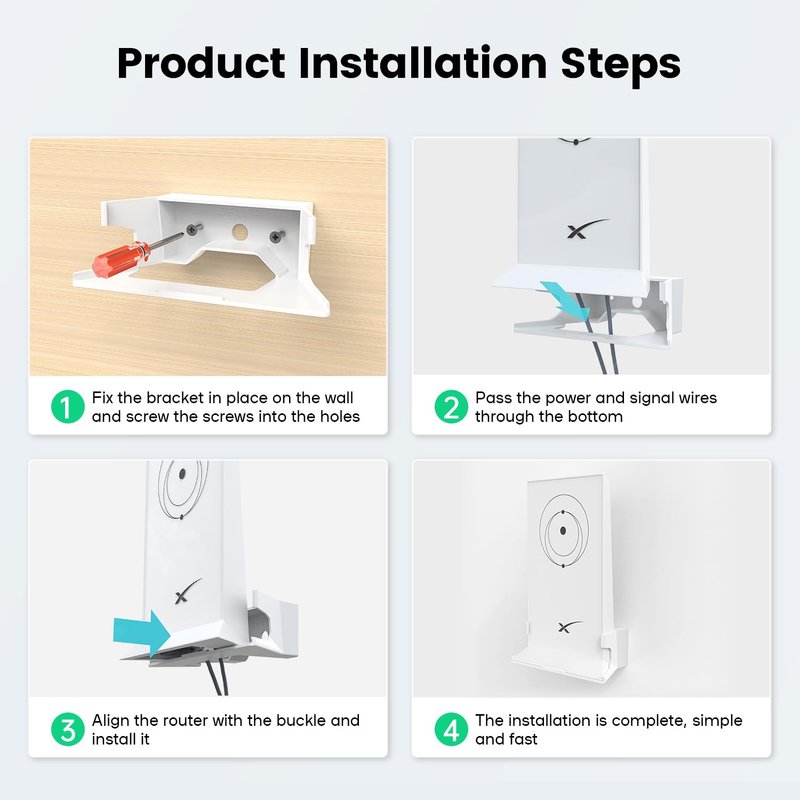 Product Installation Steps

1 Fix the bracket in place on the wall and screw the screws into the holes

2 Pass the power and signal wires through the bottom

3 Align the router with the buckle and install it

4 The installation is complete, simple and fast