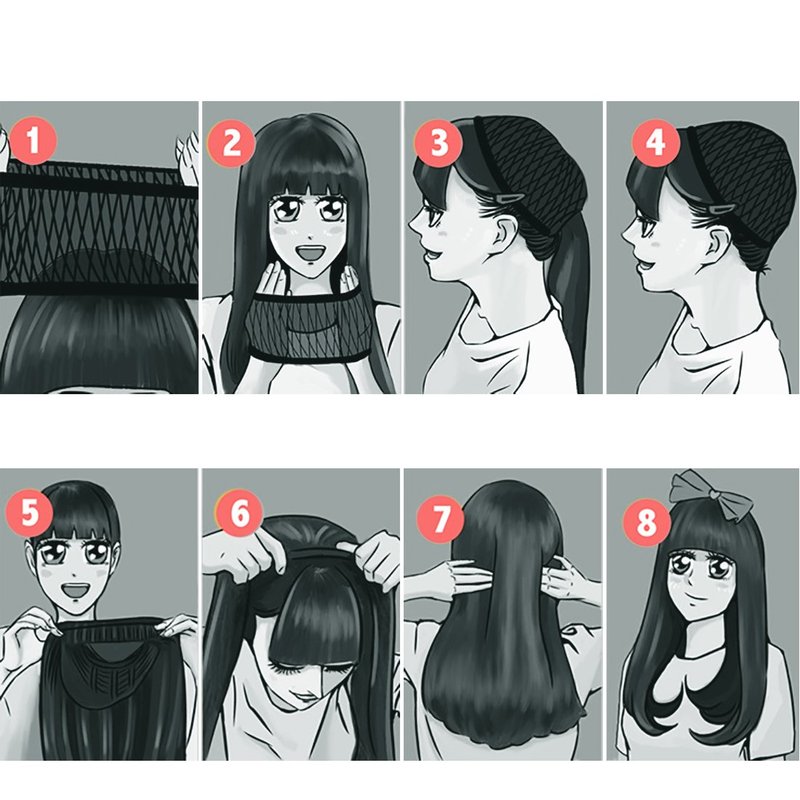 1
2
3
4
5
6
7
8