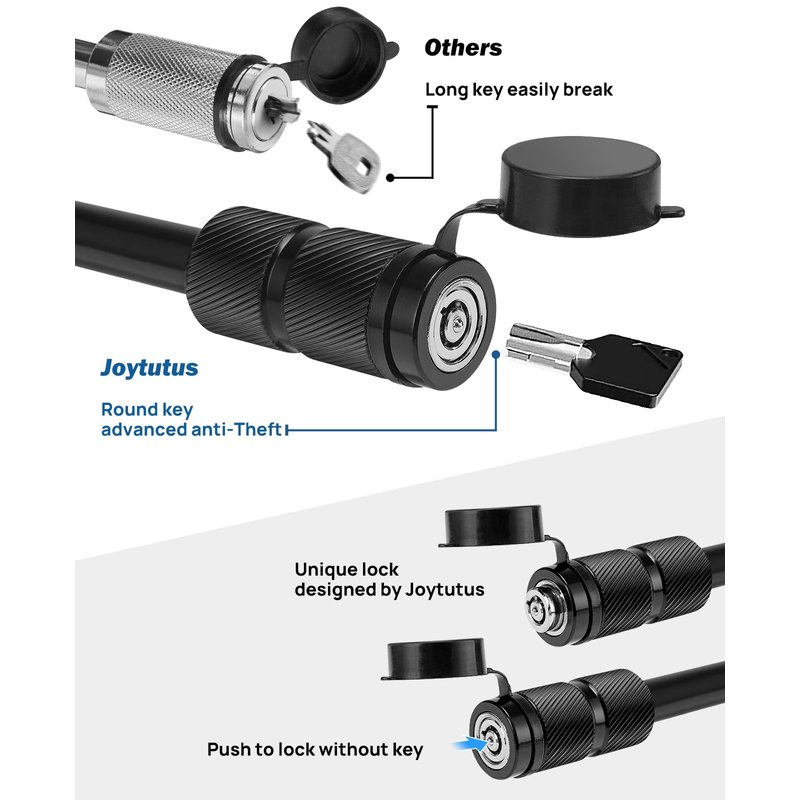 Others

Long key easily break

Joytutus

Round key advanced anti-Theft

Unique lock designed by Joytutus

Push to lock without key