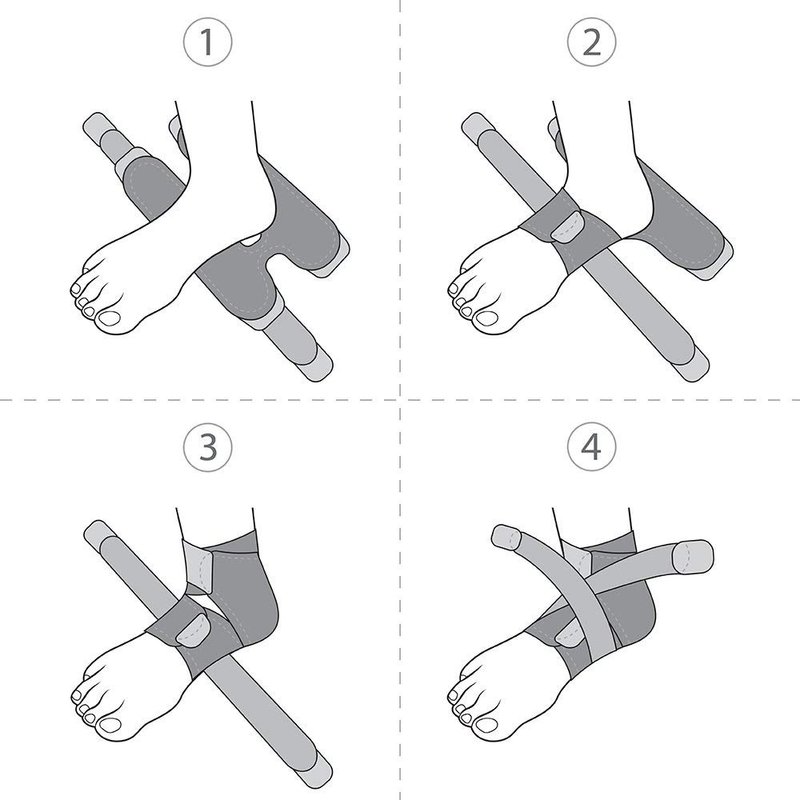 1
2
3
4